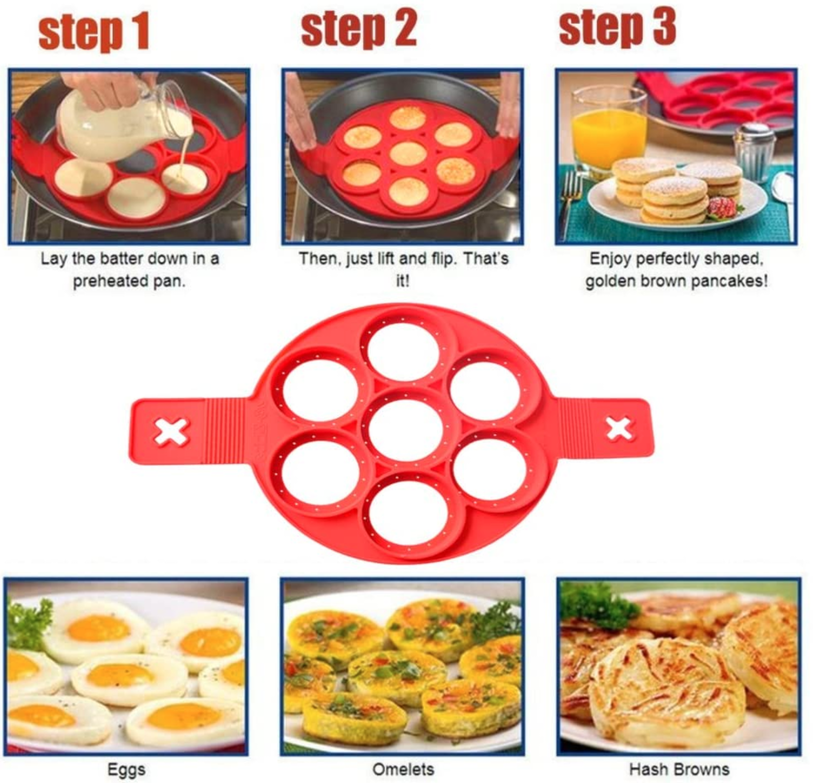 step 1

Lay the batter down in a preheated pan.

step 2

Then, just lift and flip. That's it!

step 3

Enjoy perfectly shaped, golden brown pancakes!

Eggs

Omelets

Hash Browns